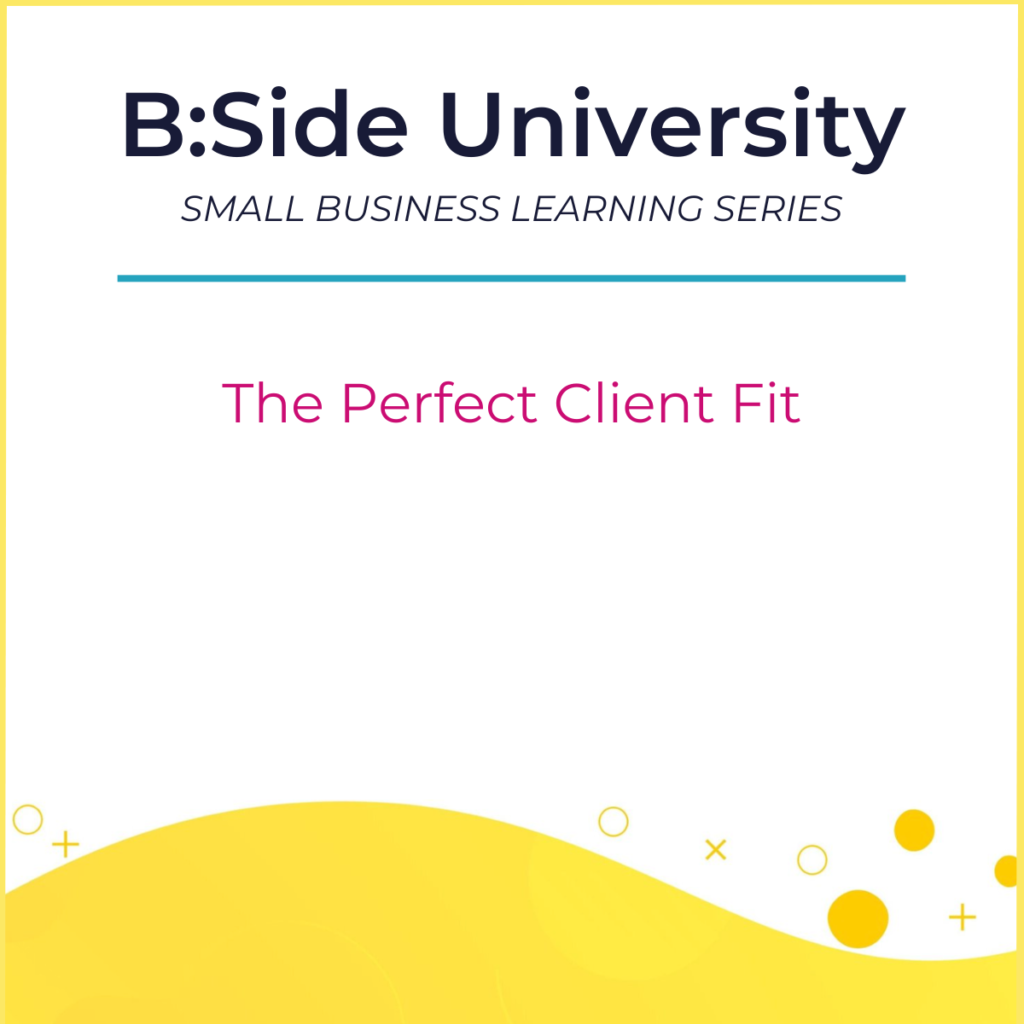 B:Side University

SMALL BUSINESS LEARNING SERIES

The Perfect Client Fit